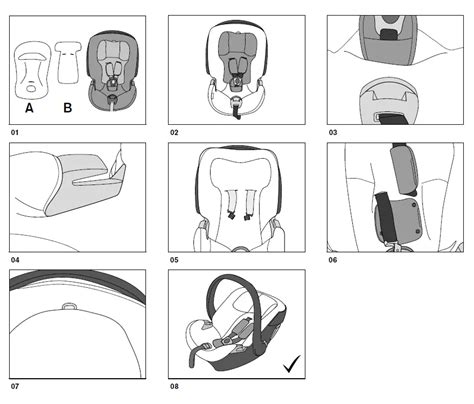 A B

01

02

03

04

05

06

07

08