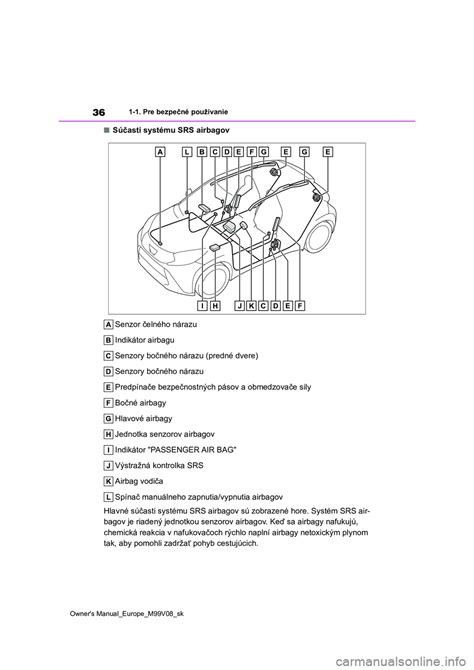 36 1-1. Pre bezpečné používanie

■ Súčasti systému SRS airbagov

A L B C D E F G E G E

I H J K C D E F

A Senzor čelného nárazu

B Indikátor airbagu

C Senzory bočného nárazu (predné dvere)

D Senzory bočného nárazu

E Predpínače bezpečnostných pásov a obmedzovače sily

F Bočné airbagy

G Hlavové airbagy

H Jednotka senzorov airbagov

I Indikátor "PASSENGER AIR BAG"

J Výstražná kontrolka SRS

K Airbag vodiča

L Spínač manuálneho zapnutia/vypnutia airbagov

Hlavné súčasti systému SRS airbagov sú zobrazené hore. Systém SRS airbagov je riadený jednotkou senzorov airbagov. Keď sa airbagy nafukujú, chemická reakcia v nafukovačoch rýchlo naplní airbagy netoxickým plynom tak, aby pomohli zadržať pohyb cestujúcich.

Owner's Manual_Europe_M99V08_sk

carmanualsonline.info