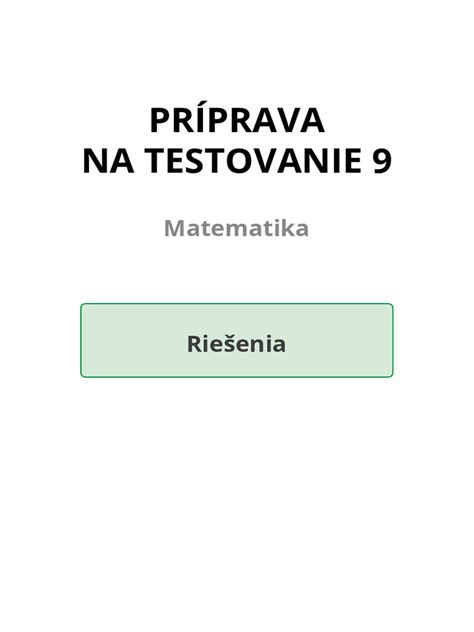 PRÍPRAVA
NA TESTOVANIE 9

Matematika

Riešenia