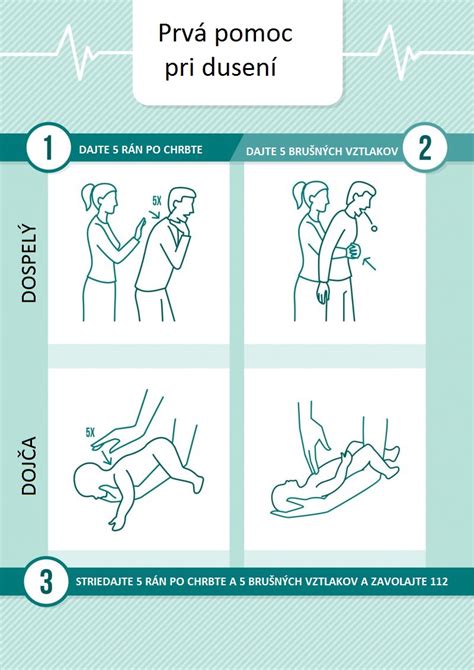 Prvá pomoc pri dusení

1 DAJTE 5 RÁN PO CHRBTE

DAJTE 5 BRUŠNÝCH VZTLAKOV 2

DOSPELÝ

5X

DOJČA

5X

3 STRIEDAJTE 5 RÁN PO CHRBTE A 5 BRUŠNÝCH VZTLAKOV A ZAVOLAJTE 112